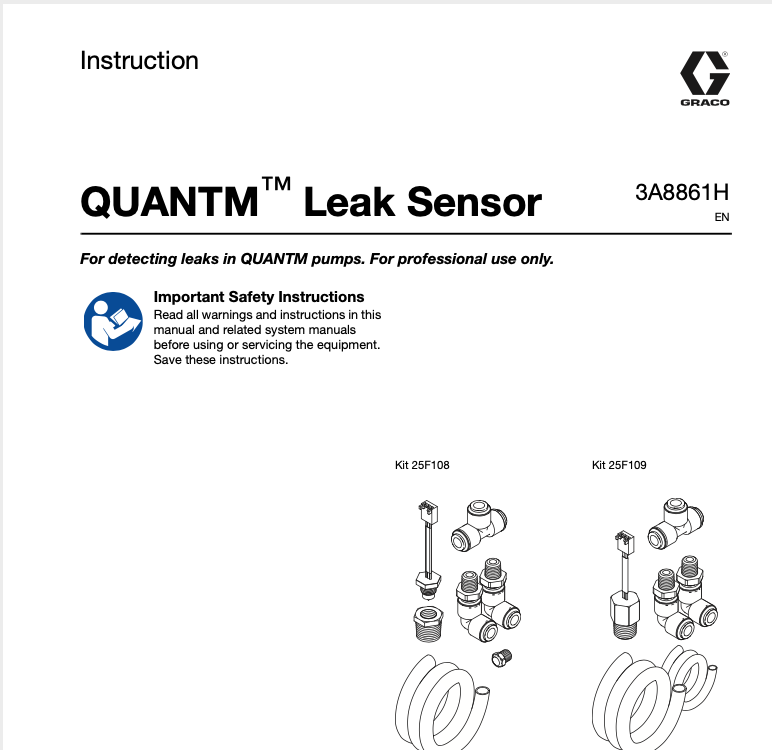 Instruction

GRACO

QUANTM™ Leak Sensor

3A8861H
EN

For detecting leaks in QUANTM pumps. For professional use only.

Important Safety Instructions
Read all warnings and instructions in this manual and related system manuals before using or servicing the equipment. Save these instructions.

Kit 25F108

Kit 25F109