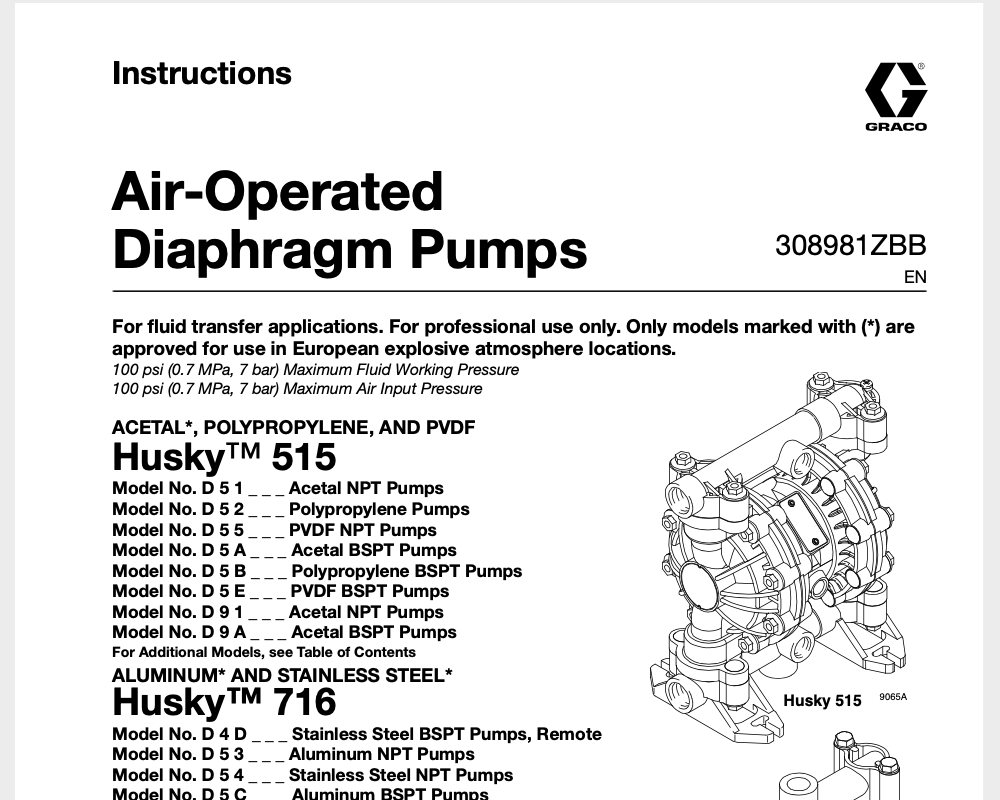 Instructions

GRACO

Air-Operated Diaphragm Pumps

308981ZBB
EN

For fluid transfer applications. For professional use only. Only models marked with (*) are approved for use in European explosive atmosphere locations.
100 psi (0.7 MPa, 7 bar) Maximum Fluid Working Pressure
100 psi (0.7 MPa, 7 bar) Maximum Air Input Pressure

ACETAL*, POLYPROPYLENE, AND PVDF
Husky™ 515
Model No. D 5 1 _ _ _ Acetal NPT Pumps
Model No. D 5 2 _ _ _ Polypropylene Pumps
Model No. D 5 5 _ _ _ PVDF NPT Pumps
Model No. D 5 A _ _ _ Acetal BSPT Pumps
Model No. D 5 B _ _ _ Polypropylene BSPT Pumps
Model No. D 5 E _ _ _ PVDF BSPT Pumps
Model No. D 9 1 _ _ _ Acetal NPT Pumps
Model No. D 9 A _ _ _ Acetal BSPT Pumps
For Additional Models, see Table of Contents

ALUMINUM* AND STAINLESS STEEL*
Husky™ 716
Model No. D 4 D _ _ _ Stainless Steel BSPT Pumps, Remote
Model No. D 5 3 _ _ _ Aluminum NPT Pumps
Model No. D 5 4 _ _ _ Stainless Steel NPT Pumps
Model No. D 5 C _ _ _ Aluminum BSPT Pumps

Husky 515 9065A