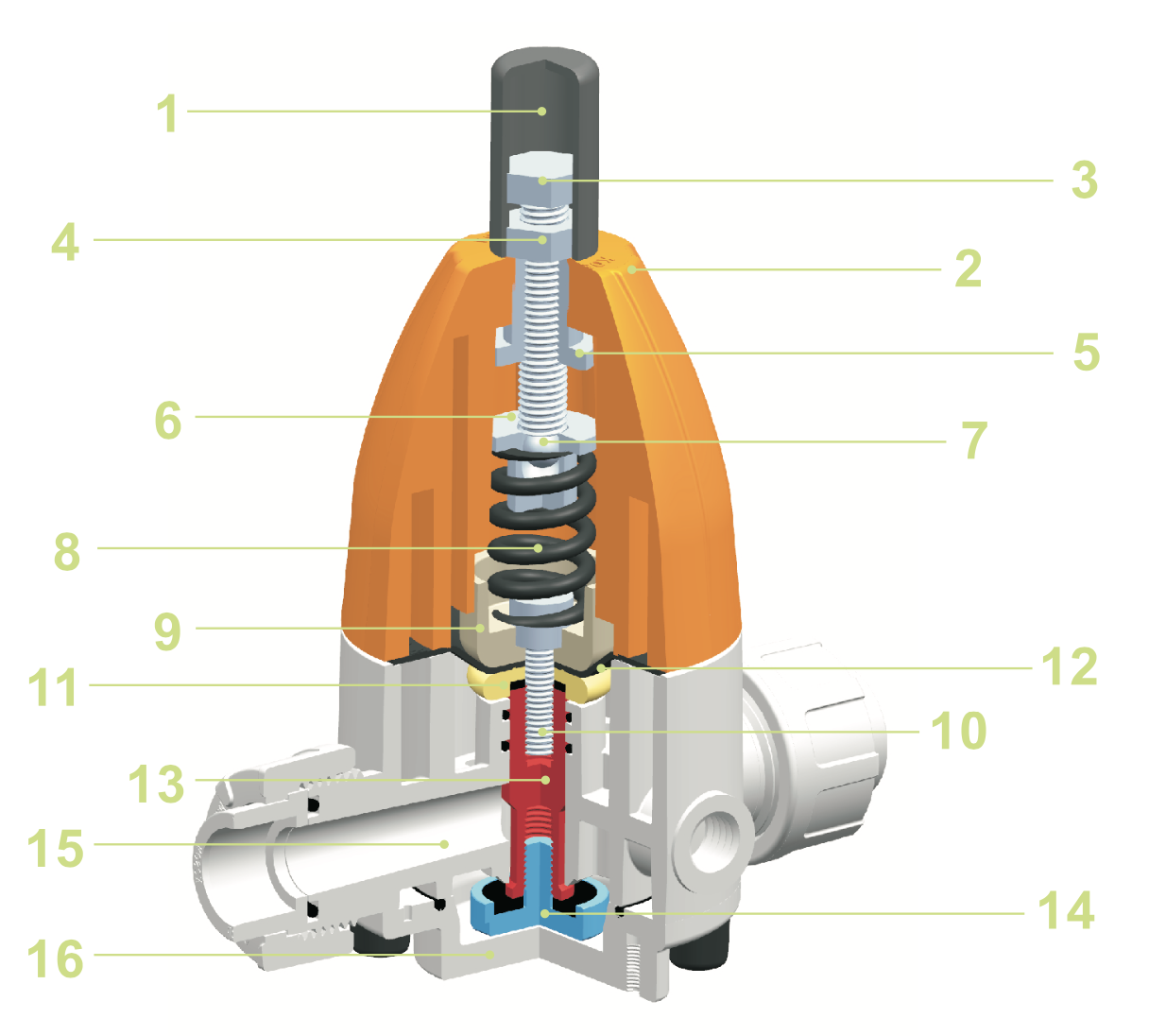 1
3
4
2
5
6
7
8
9
12
11
10
13
15
14
16