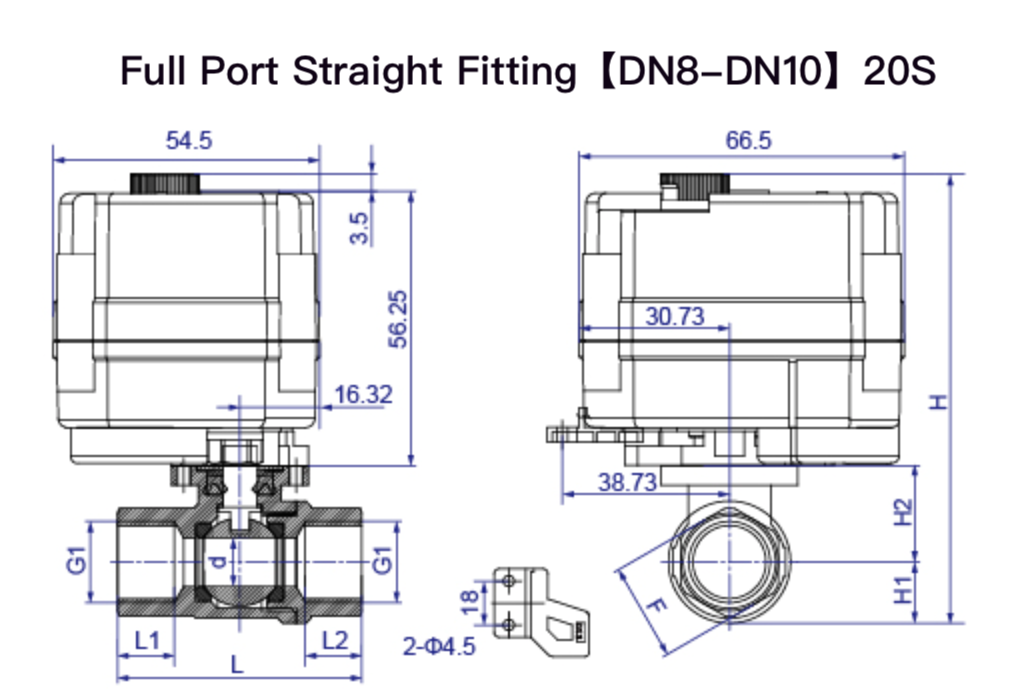 Full Port Straight Fitting【DN8-DN10】20S

54.5

3.5

56.25

16.32

G1

d

G1

L1

L2

L

66.5

30.73

38.73

H

H2

H1

F

18

2-Φ4.5