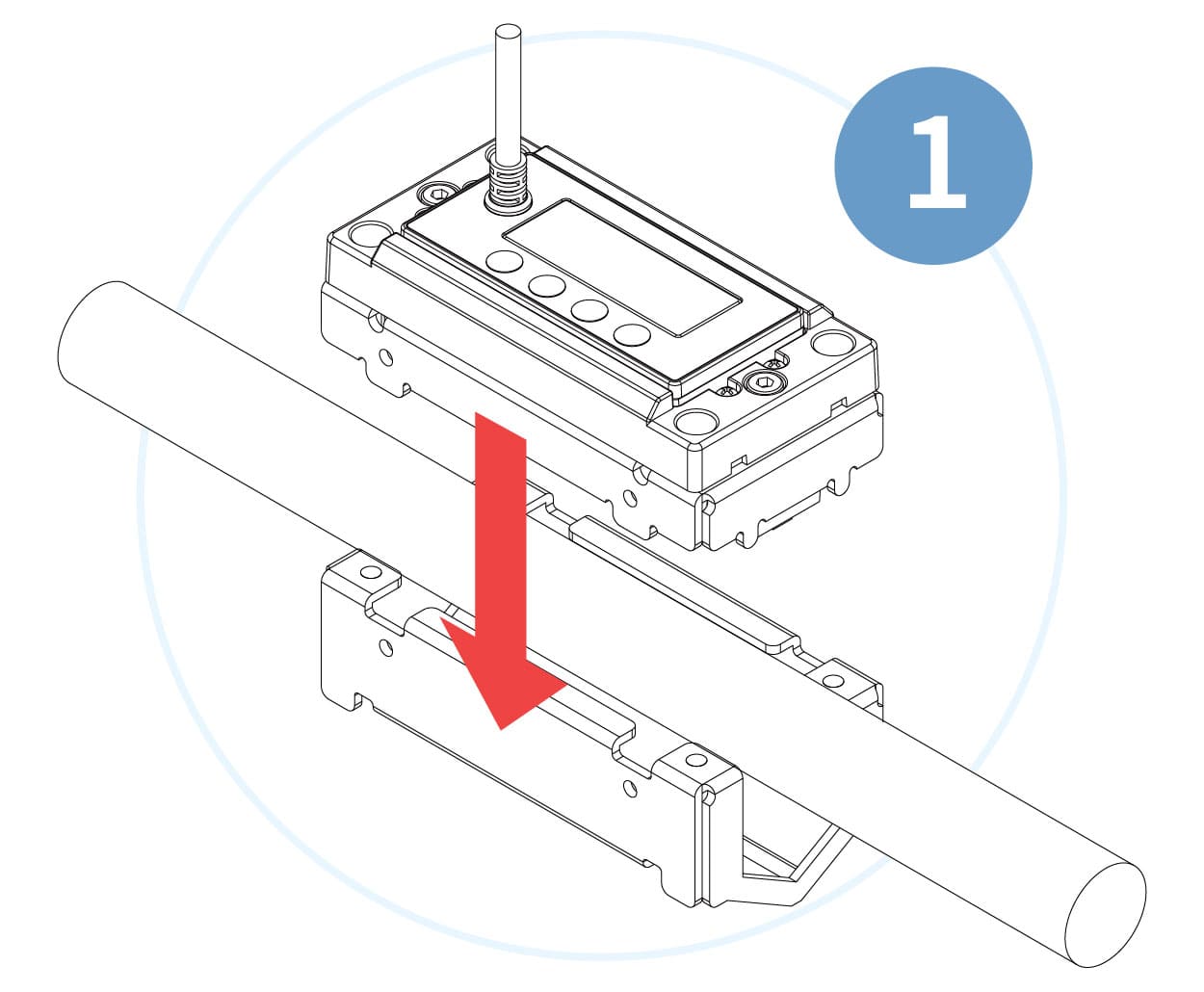 1