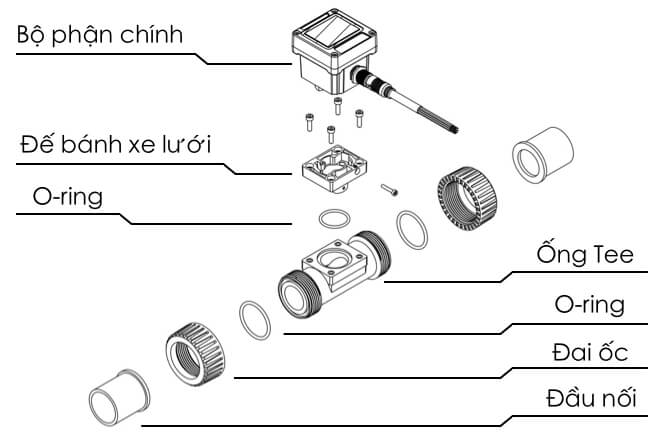 Bộ phận chính

Đế bánh xe lưới

O-ring

Ống Tee

O-ring

Đai ốc

Đầu nối